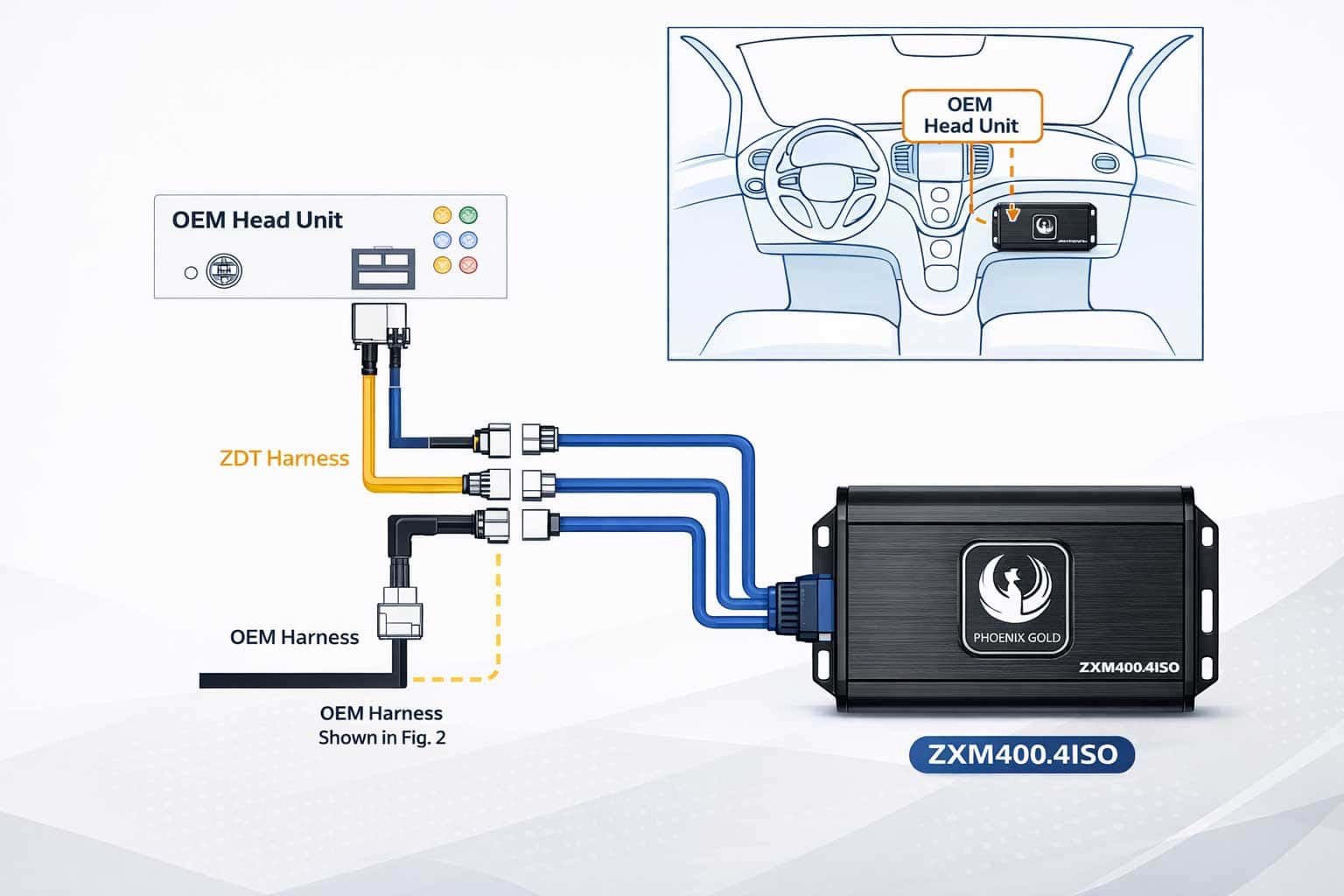 OEM Head Unit

OEM Head Unit

ZDT Harness

OEM Harness

OEM Harness Shown in Fig. 2

PHOENIX GOLD

ZXM400.4ISO

ZXM400.4ISO